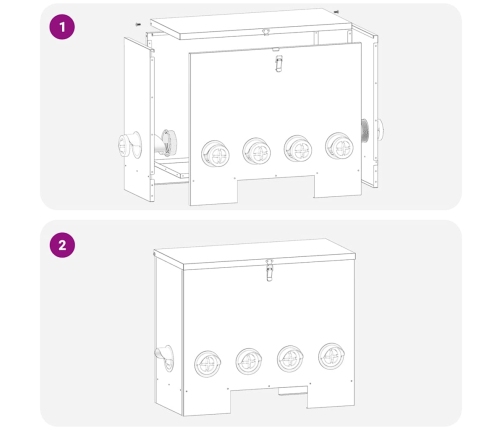 1

2