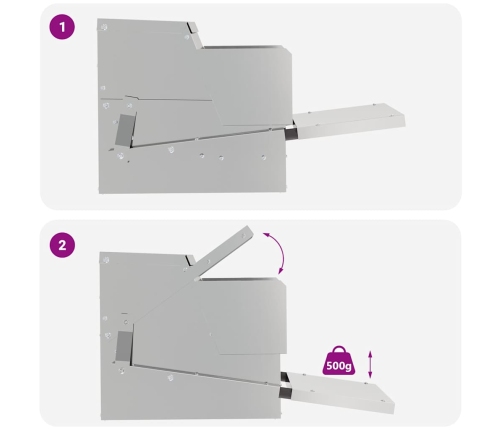 1

2

500g