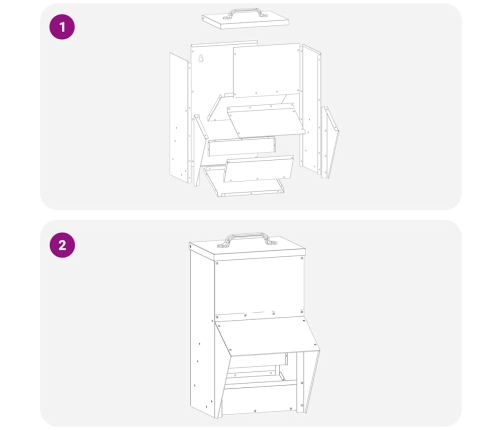 1

2