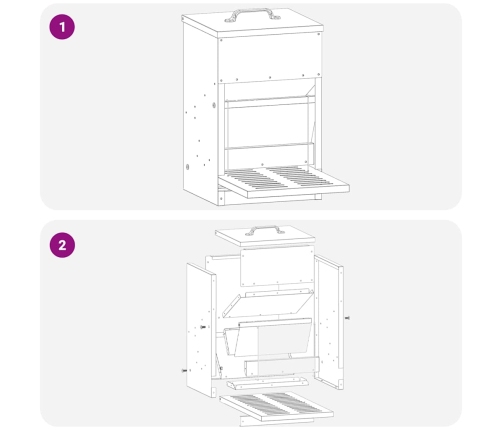 1

2