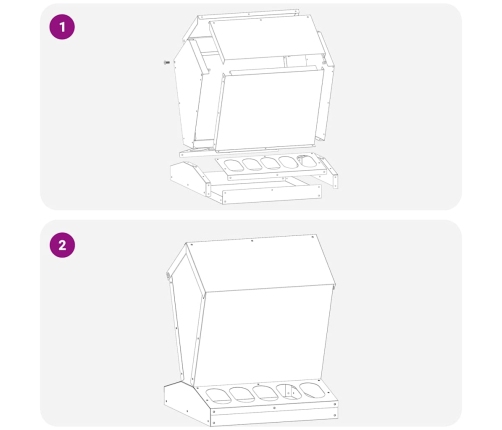 1

2