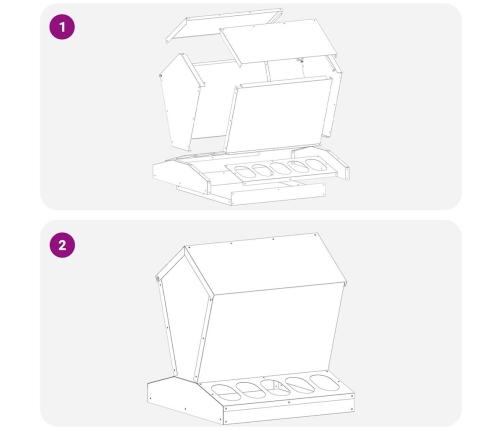 1

2