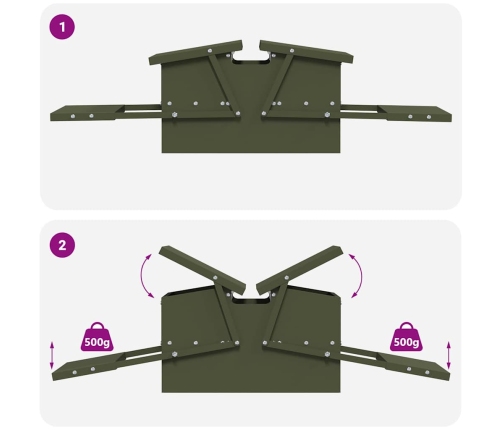 1

2

500g

500g