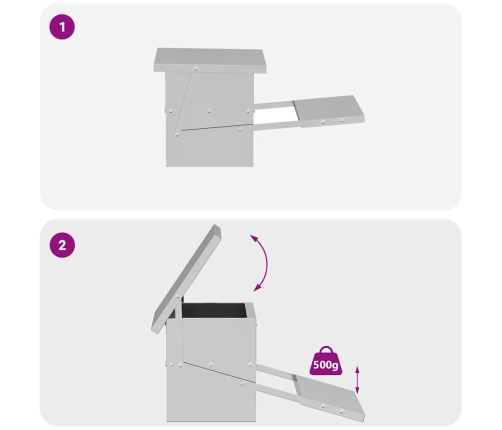 1

2

500g