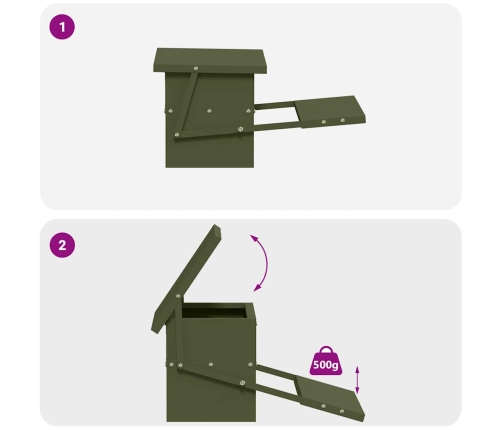 1

2

500g