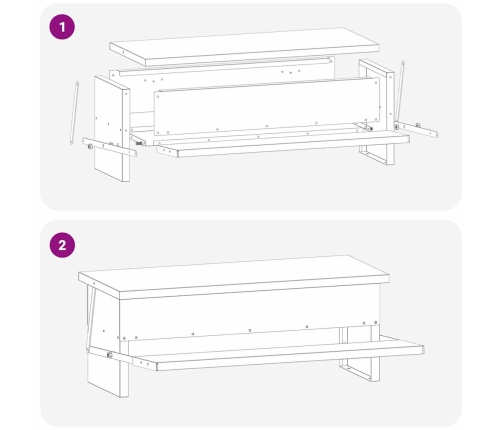 1

2