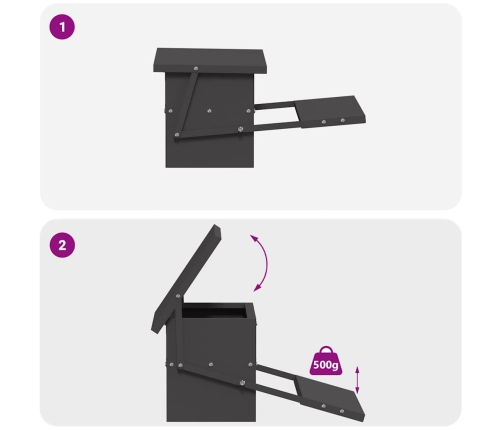 1

2

500g