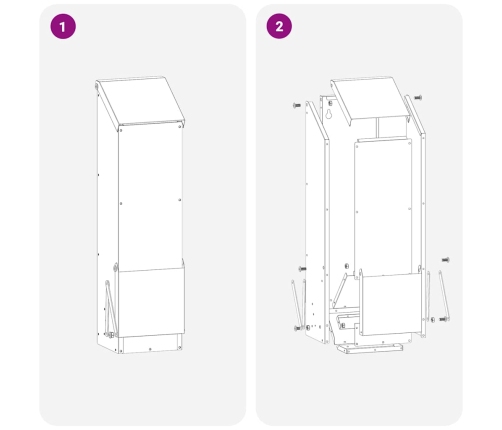 1

2