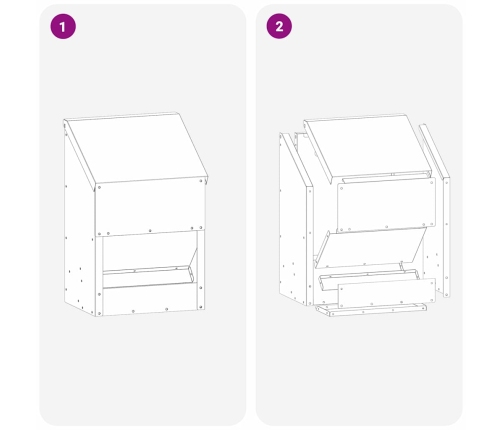 1

2