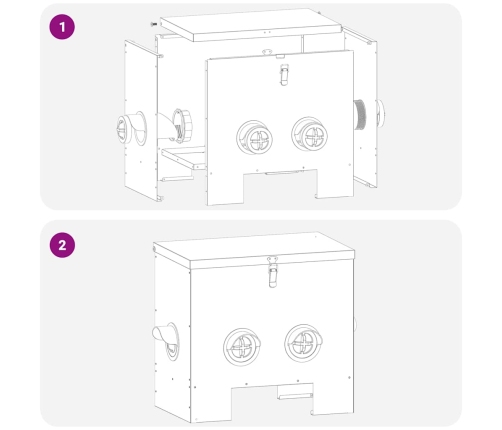 1

2