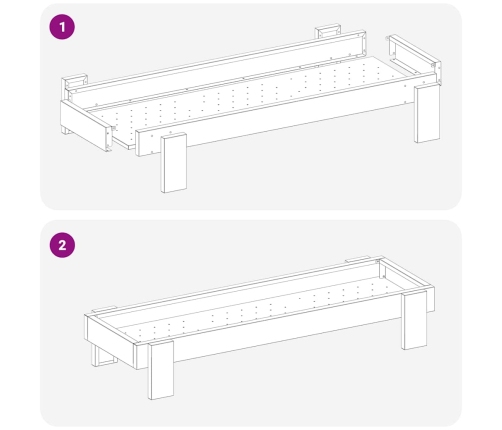 1

2