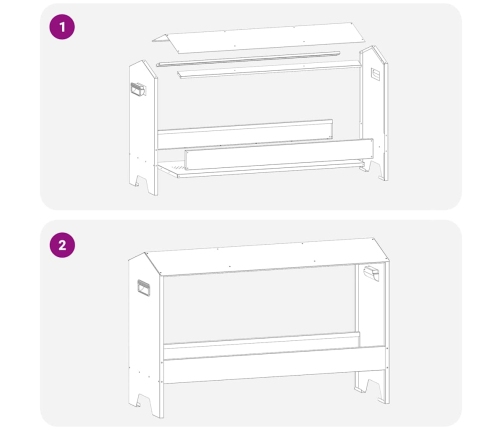 1

2