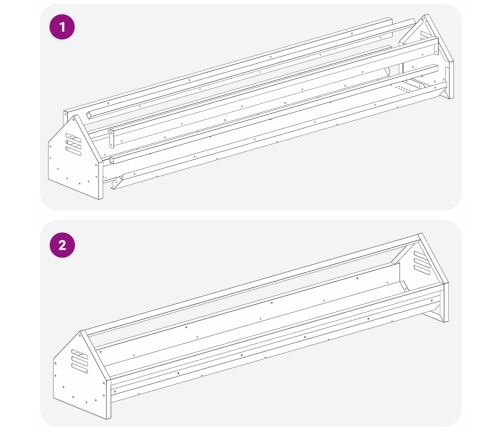 1

2