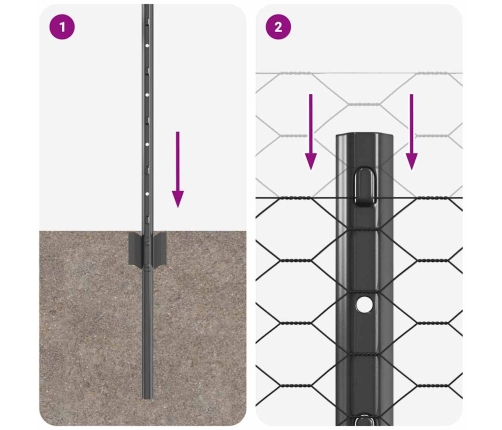 1

2