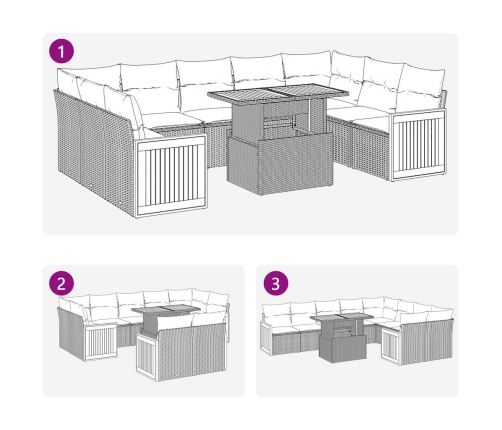 1

2

3