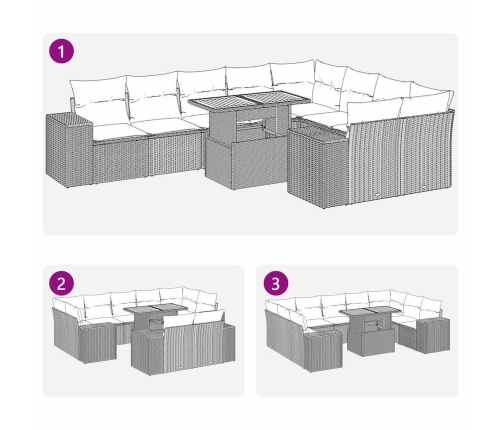 1

2

3