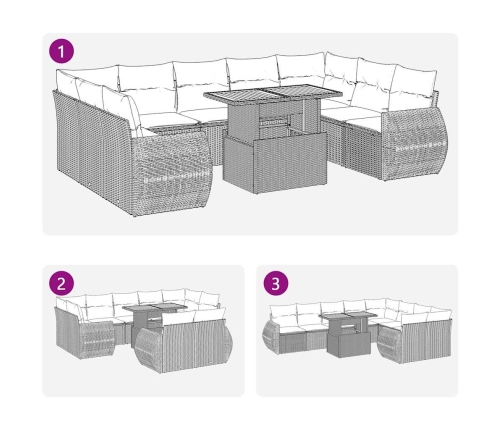 1

2

3