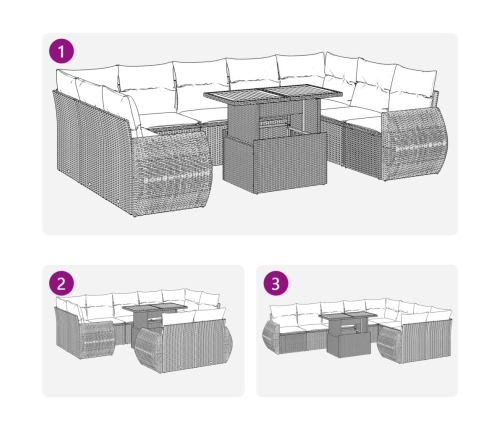 1

2

3