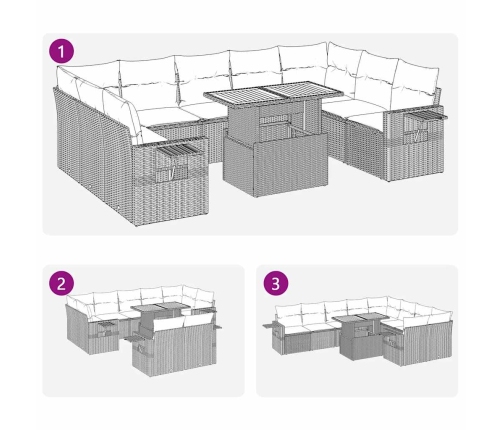 1

2

3