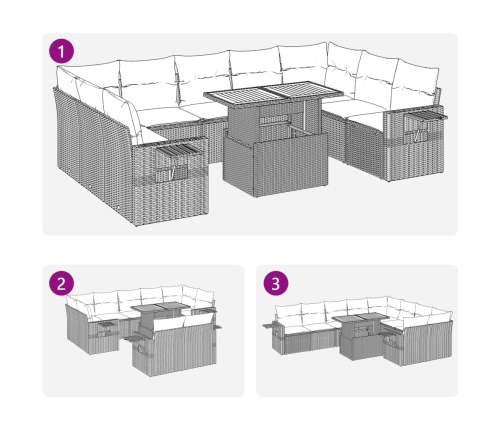 1

2

3