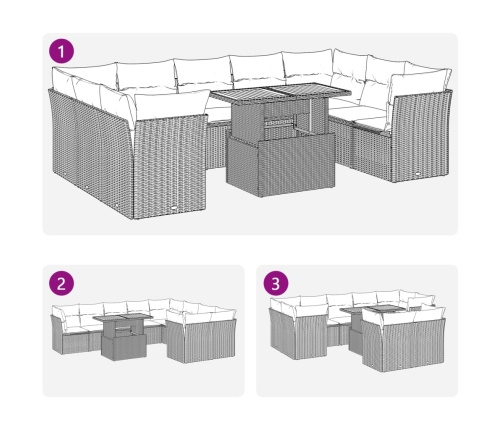 1

2

3