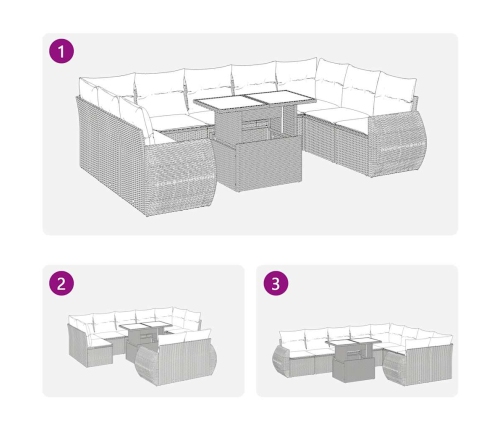 1

2

3