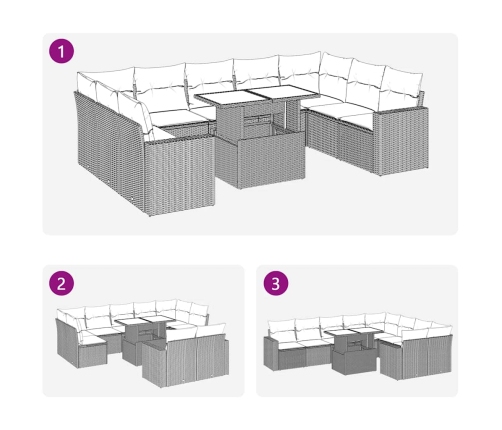 1

2

3