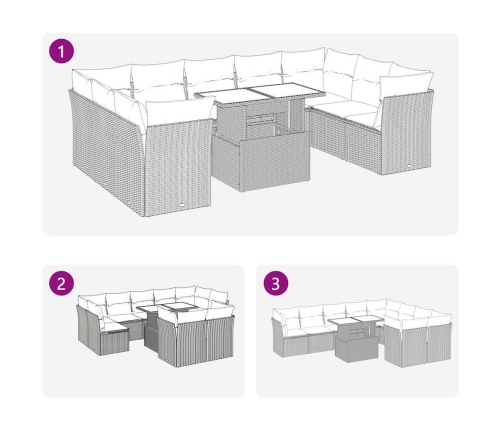 1

2

3