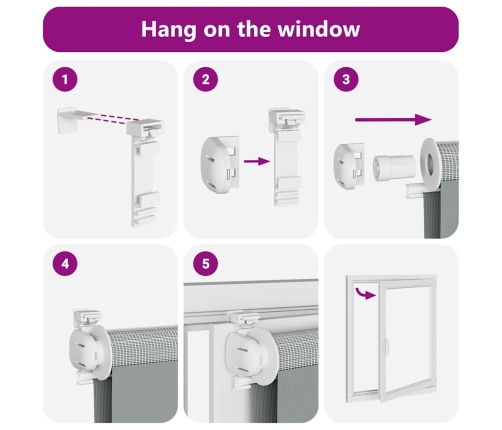 Hang on the window

1

2

3

4

5