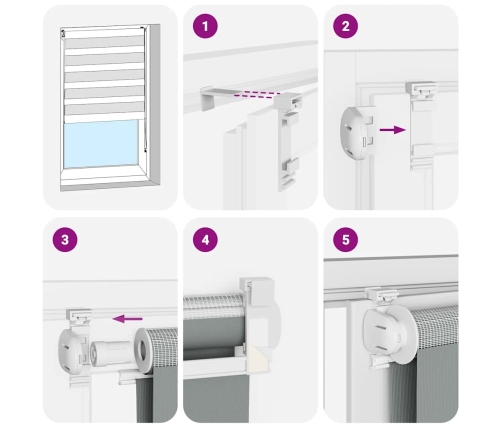 1

2

3

4

5