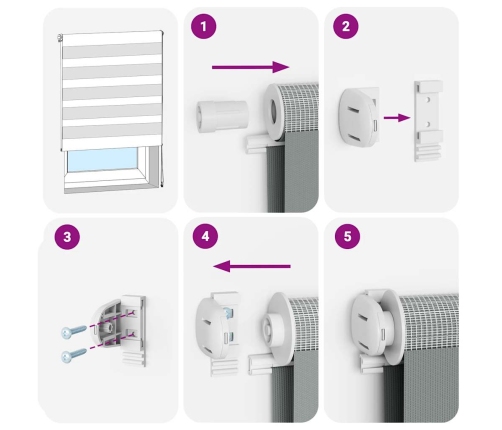 1

2

3

4

5