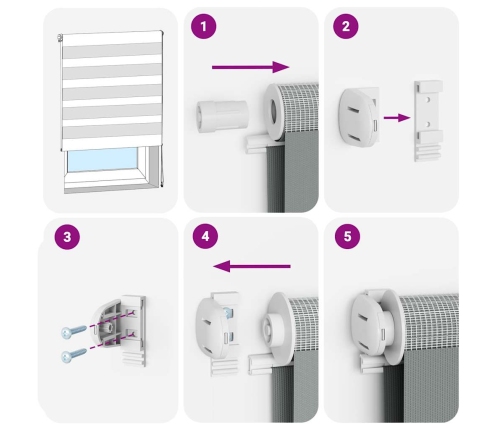 1

2

3

4

5