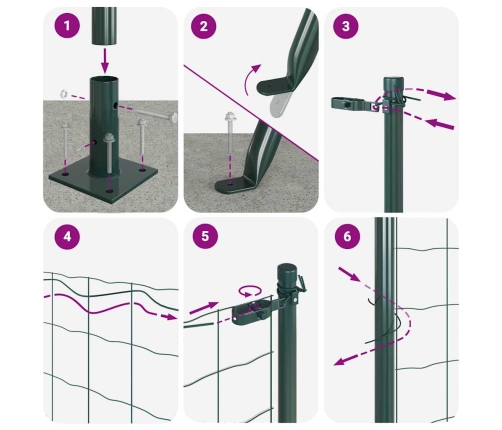 1

2

3

4

5

6