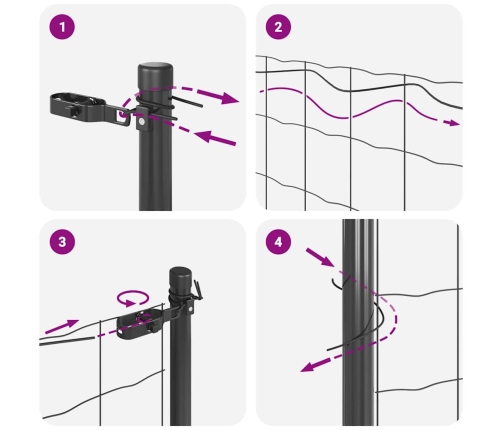 1

2

3

4