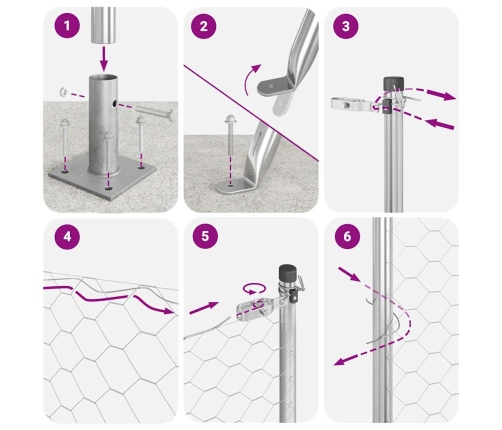 1

2

3

4

5

6