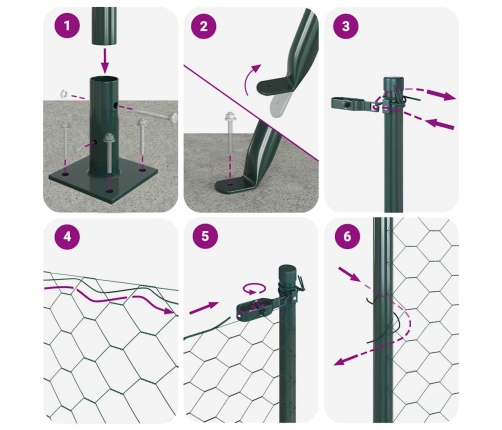 1

2

3

4

5

6