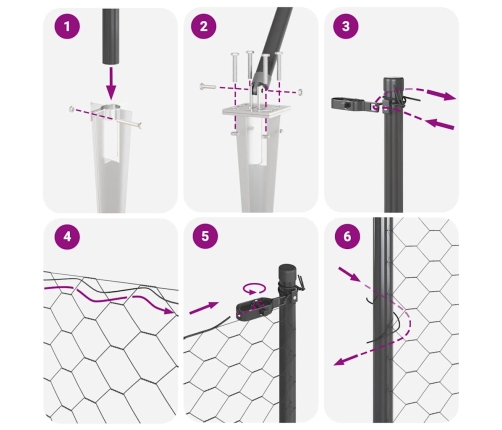 1

2

3

4

5

6