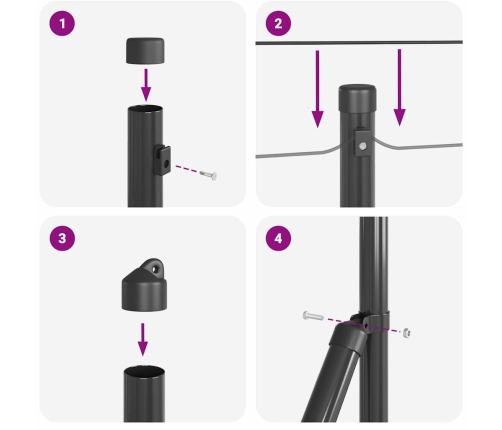 1

2

3

4