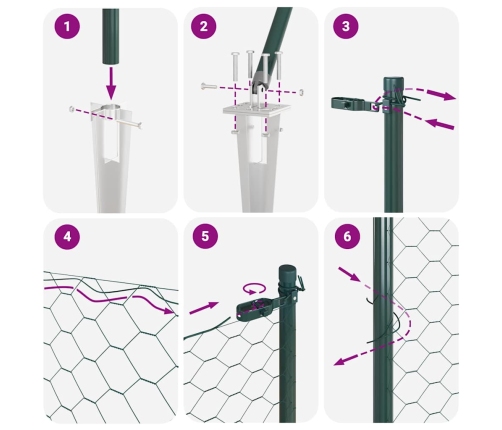 1

2

3

4

5

6