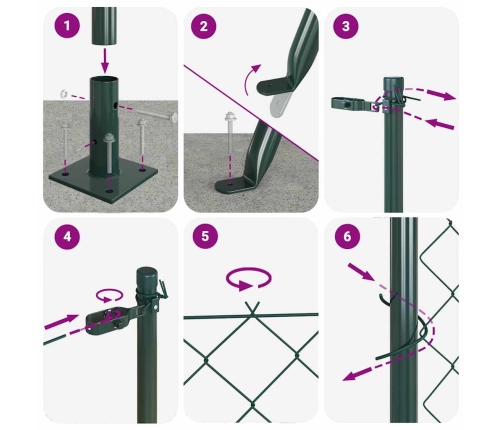 1

2

3

4

5

6