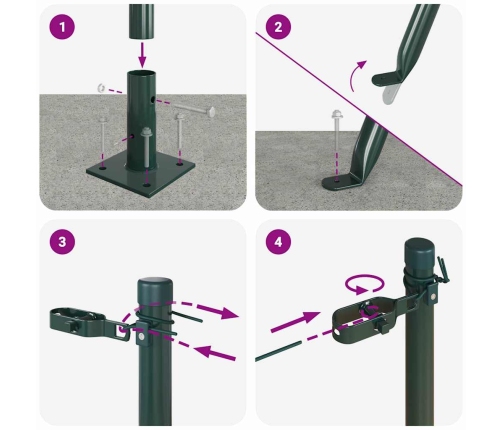 1

2

3

4