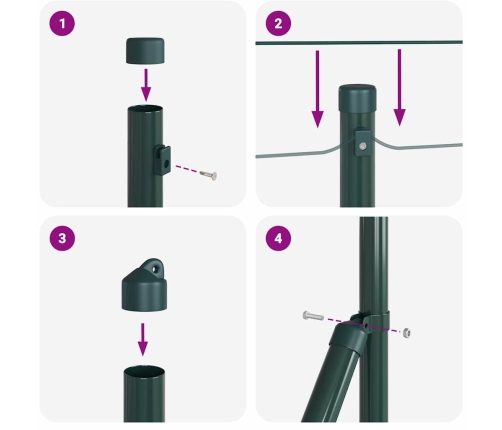 1

2

3

4