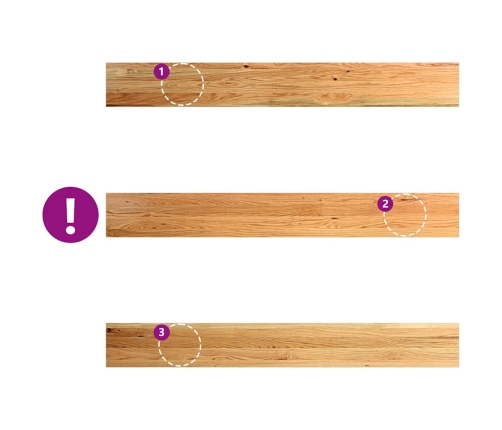 1

!

2

3