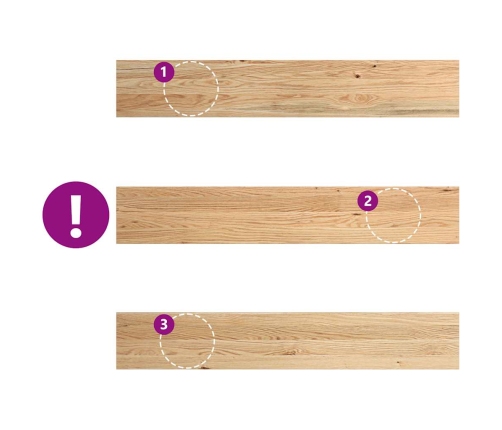 1

!

2

3