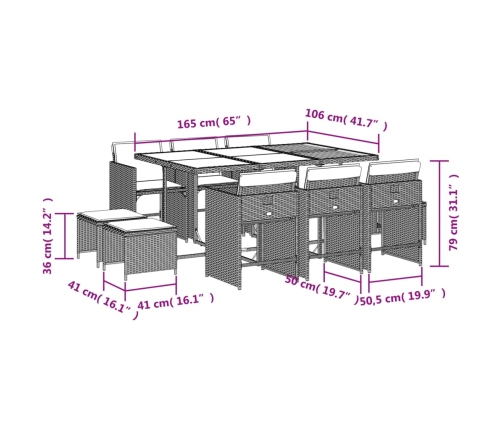 165 cm( 65" )
106 cm( 41.7" )
79 cm( 31.1" )
36 cm( 14.2" )
41 cm( 16.1" )
41 cm( 16.1" )
50 cm( 19.7" )
50,5 cm( 19.9" )