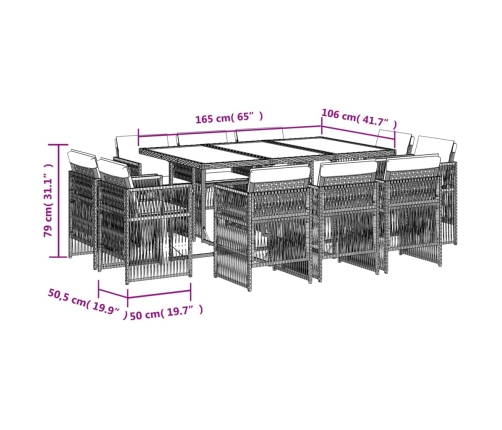 165 cm( 65" )
106 cm( 41.7" )
79 cm( 31.1" )
50,5 cm( 19.9" )
50 cm( 19.7" )