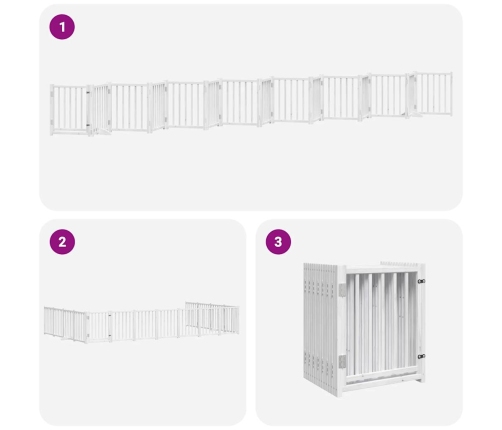 1

2

3