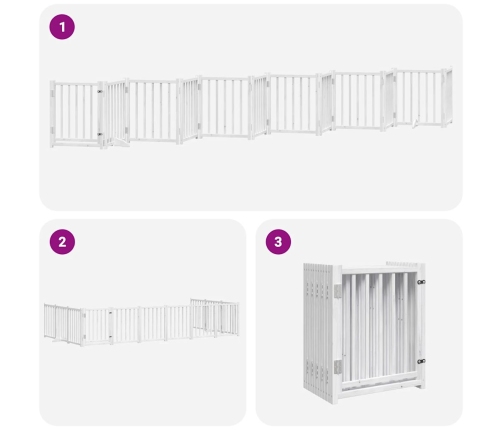 1

2

3