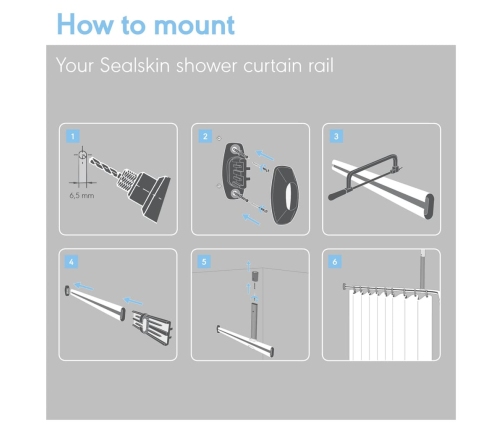 How to mount

Your Sealskin shower curtain rail

1

6,5 mm

2

3

4

5

6