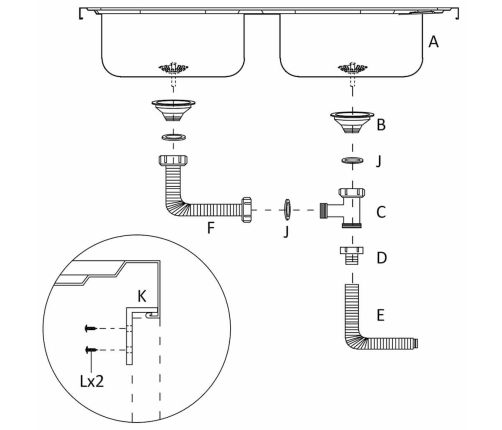 A

B

J

C

F

J

D

E

K

Lx2